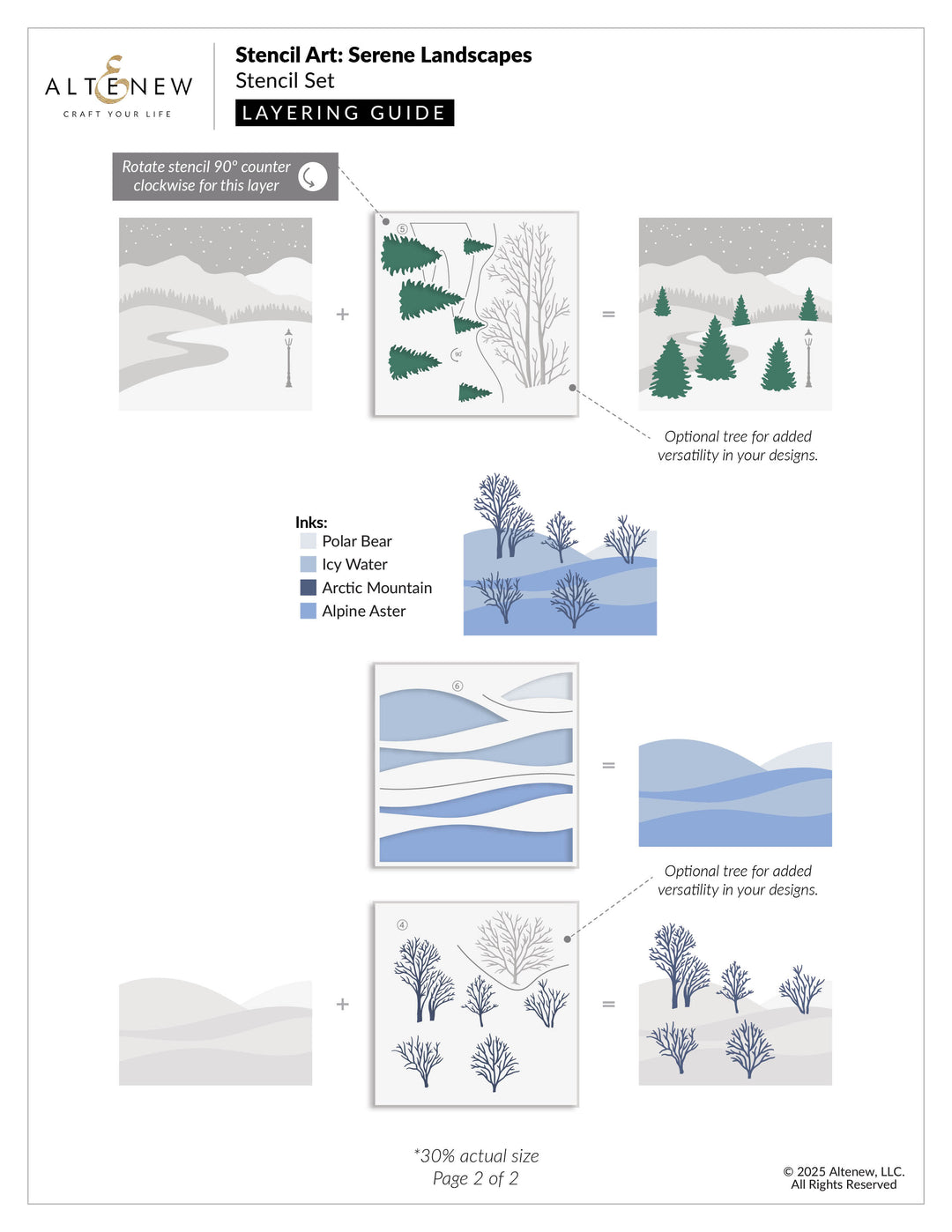 ALTENEW
CRAFT YOUR LIFE

Stencil Art: Serene Landscapes
Stencil Set
LAYERING GUIDE

Rotate stencil 90° counter clockwise for this layer

⑤

90°

+

=

Optional tree for added versatility in your designs.

Inks:
Polar Bear
Icy Water
Arctic Mountain
Alpine Aster

⑥

=

Optional tree for added versatility in your designs.

④

+

=

*30% actual size
Page 2 of 2

© 2025 Altenew, LLC.
All Rights Reserved