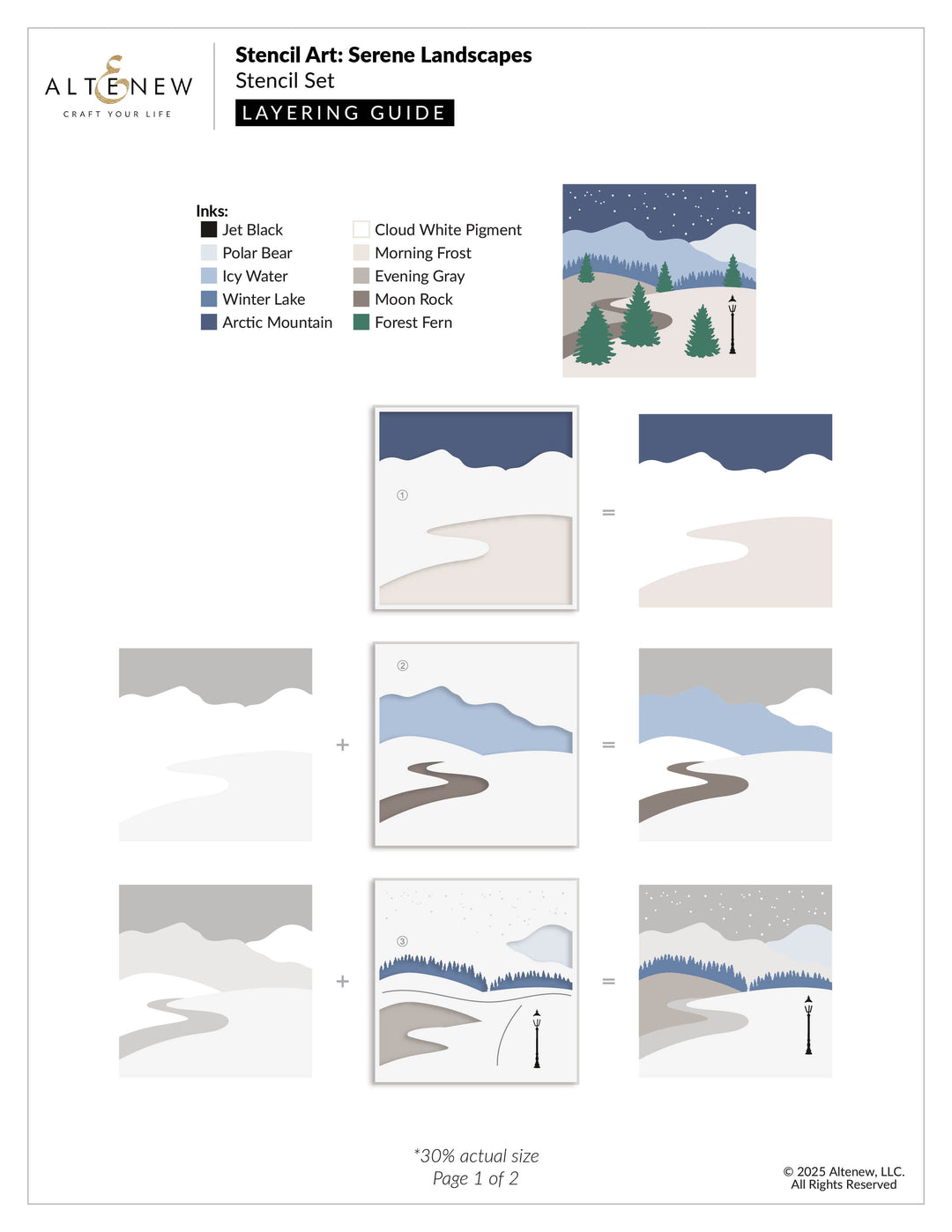 ALTENEW
CRAFT YOUR LIFE

Stencil Art: Serene Landscapes
Stencil Set
LAYERING GUIDE

Inks:
Jet Black
Polar Bear
Icy Water
Winter Lake
Arctic Mountain

Cloud White Pigment
Morning Frost
Evening Gray
Moon Rock
Forest Fern

①

=

+ ② =

+ ③ =

*30% actual size
Page 1 of 2

© 2025 Altenew, LLC.
All Rights Reserved