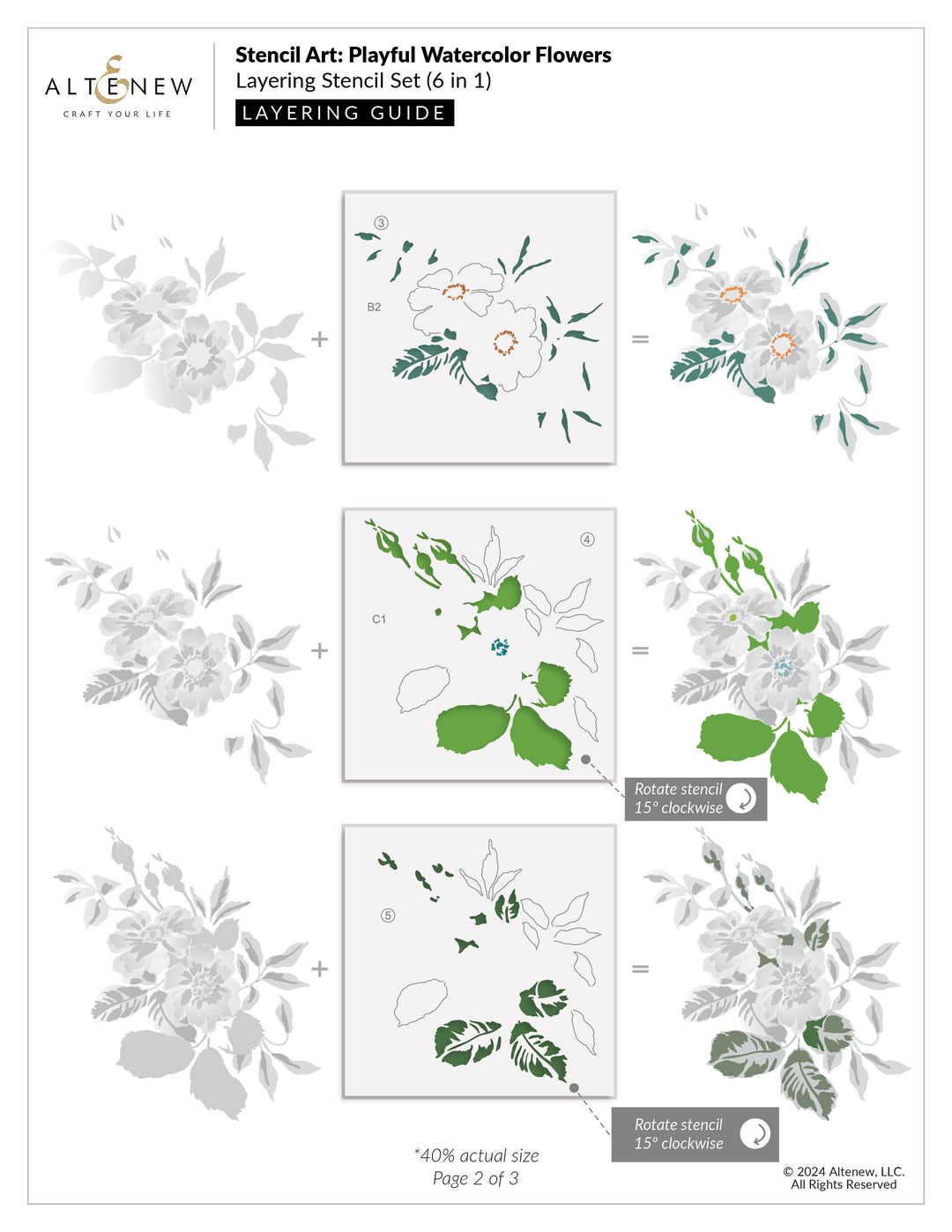 ALTENEW
CRAFT YOUR LIFE

Stencil Art: Playful Watercolor Flowers
Layering Stencil Set (6 in 1)
LAYERING GUIDE

③
B2

+ =

④
C1

+ =

Rotate stencil 15° clockwise

⑤

+ =

Rotate stencil 15° clockwise

*40% actual size
Page 2 of 3

© 2024 Altenew, LLC.
All Rights Reserved