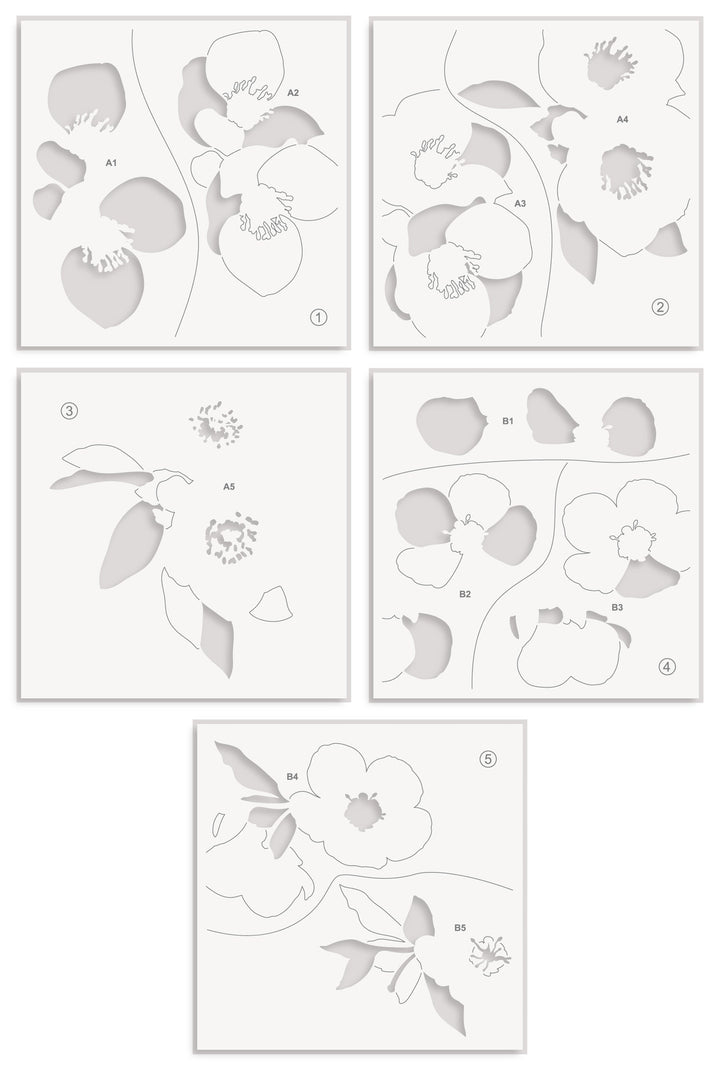 A1
A2
①

A3
A4
②

③
A5

B1
B2
B3
④

⑤
B4
B5