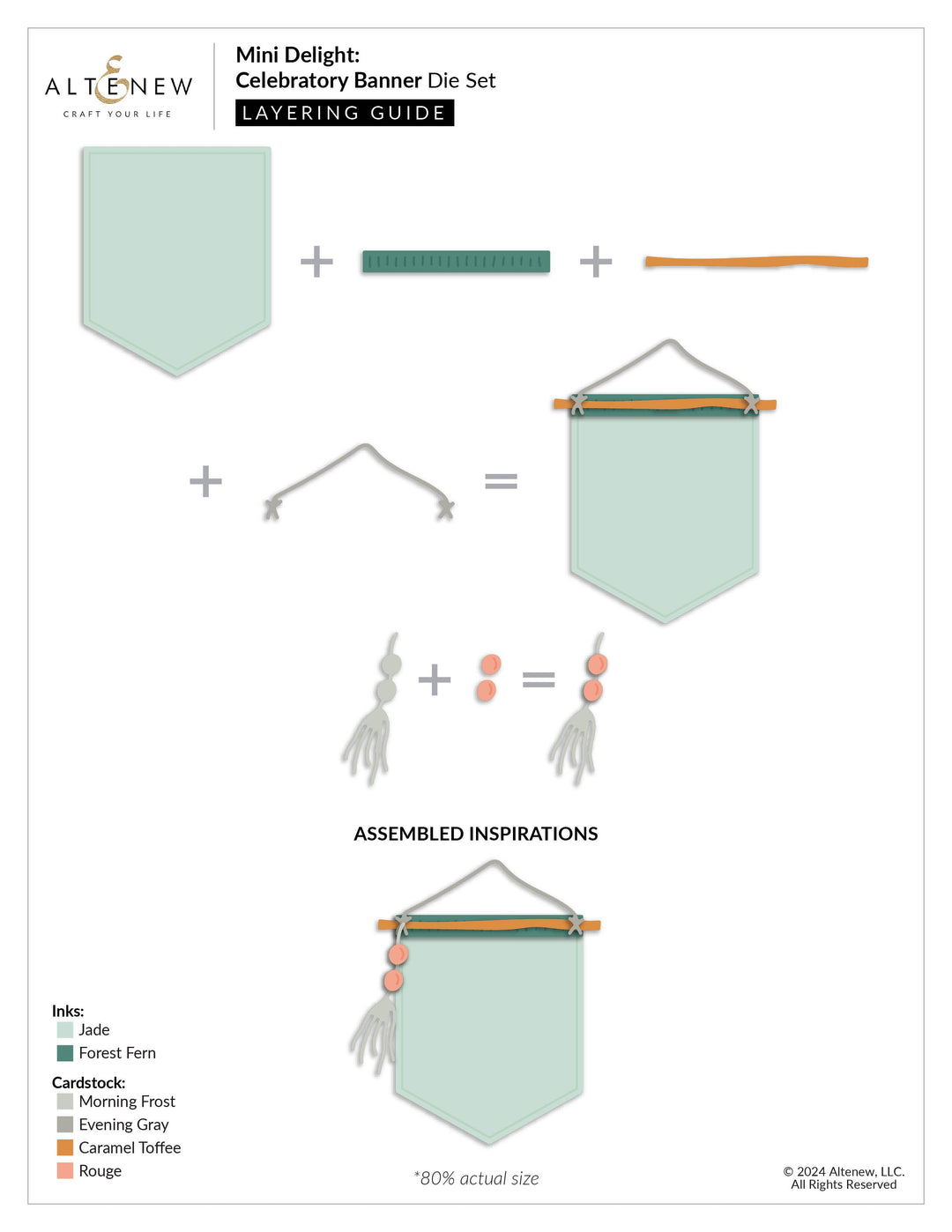 ALTENEW
CRAFT YOUR LIFE

Mini Delight:
Celebratory Banner Die Set
LAYERING GUIDE

+ +

+ =

+ =

ASSEMBLED INSPIRATIONS

Inks:
Jade
Forest Fern

Cardstock:
Morning Frost
Evening Gray
Caramel Toffee
Rouge

*80% actual size

© 2024 Altenew, LLC.
All Rights Reserved