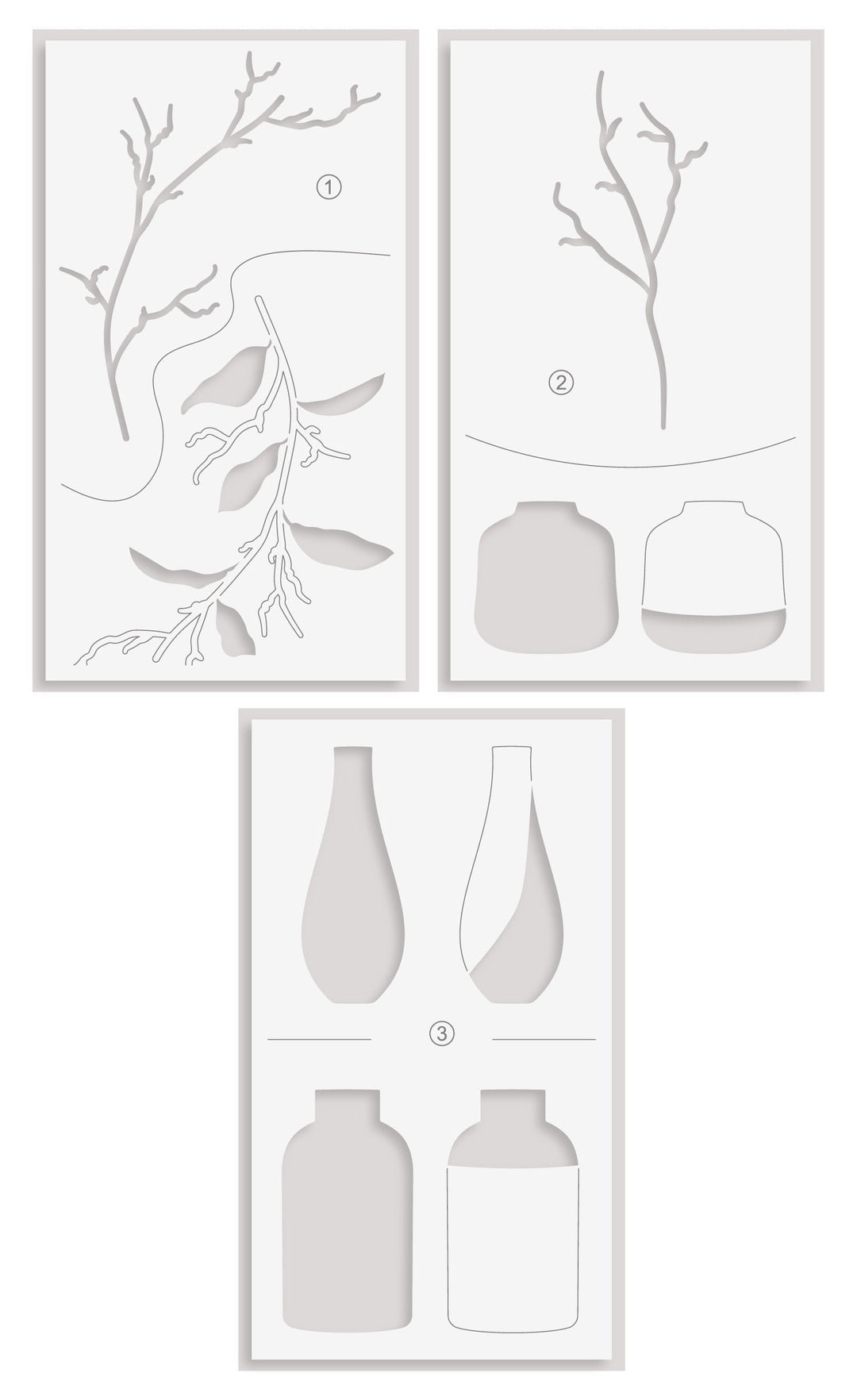 ①

②

③